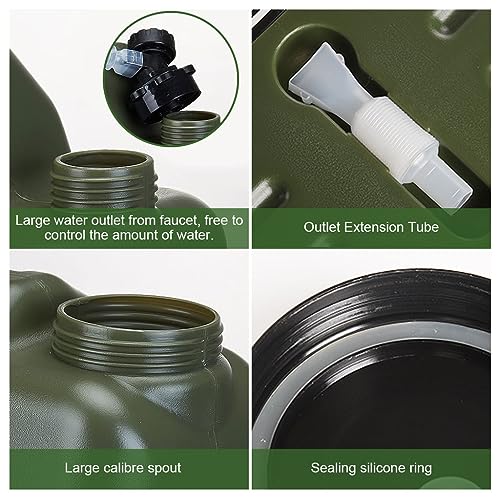 Large water outlet from faucet, free to control the amount of water.

Outlet Extension Tube

Large calibre spout

Sealing silicone ring